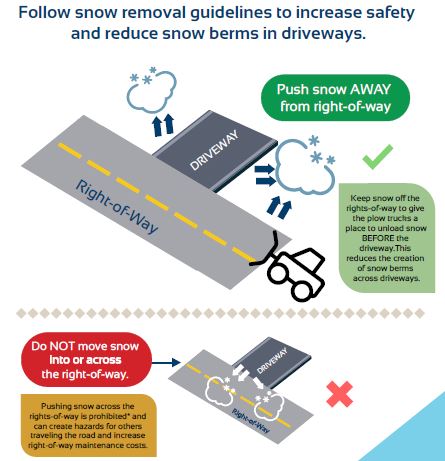 Follow snow removal guidelines to increase safety and reduce snow berms in driveways.

Push snow AWAY from right-of-way

DRIVEWAY

Right-of-Way

Keep snow off the rights-of-way to give the plow trucks a place to unload snow BEFORE the driveway.This reduces the creation of snow berms across driveways.

Do NOT move snow into or across the right-of-way.

DRIVEWAY

Right-of-Way

Pushing snow across the rights-of-way is prohibited* and can create hazards for others traveling the road and increase right-of-way maintenance costs.